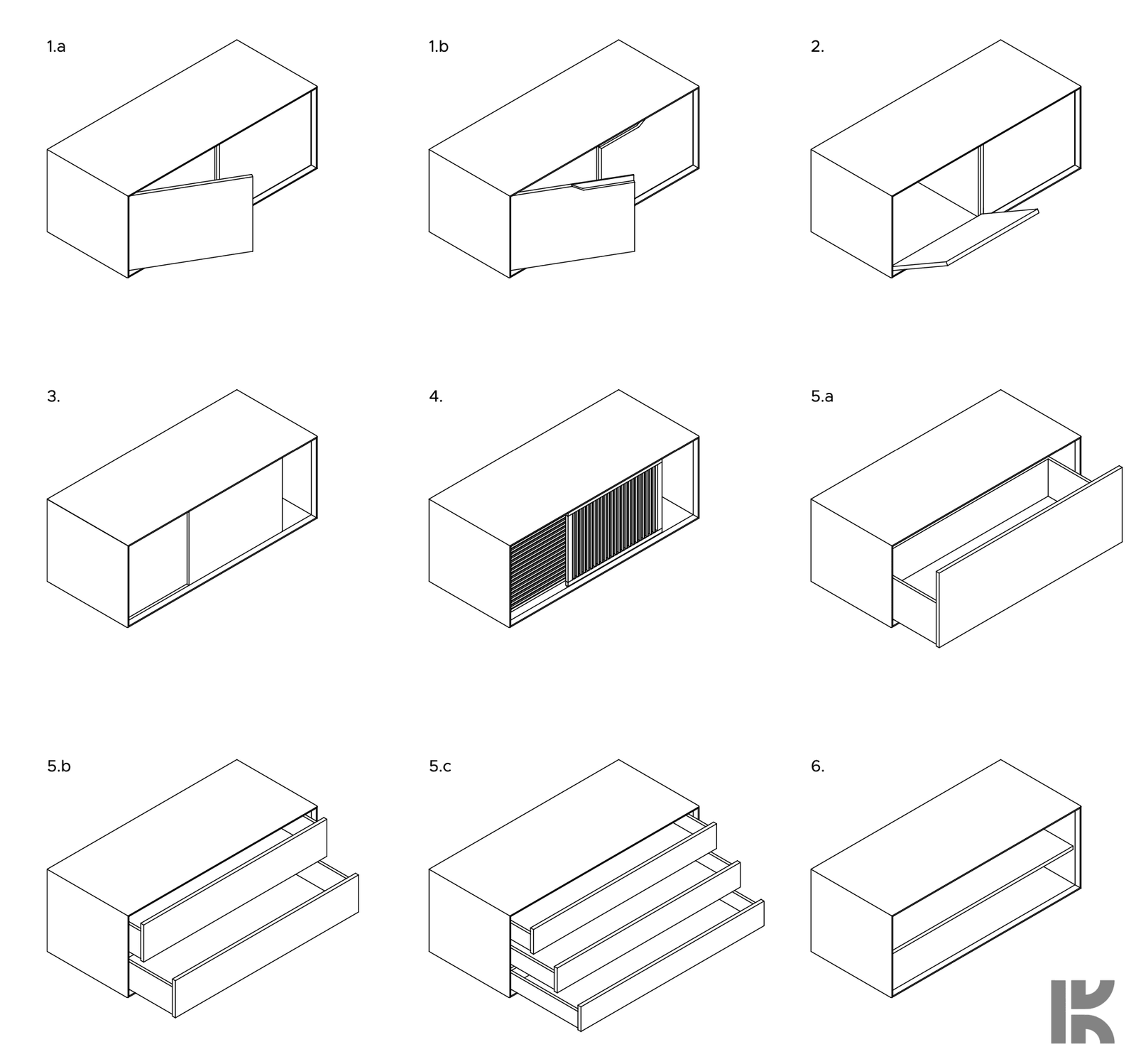 1.a

1.b

2.

3.

4.

5.a

5.b

5.c

6.